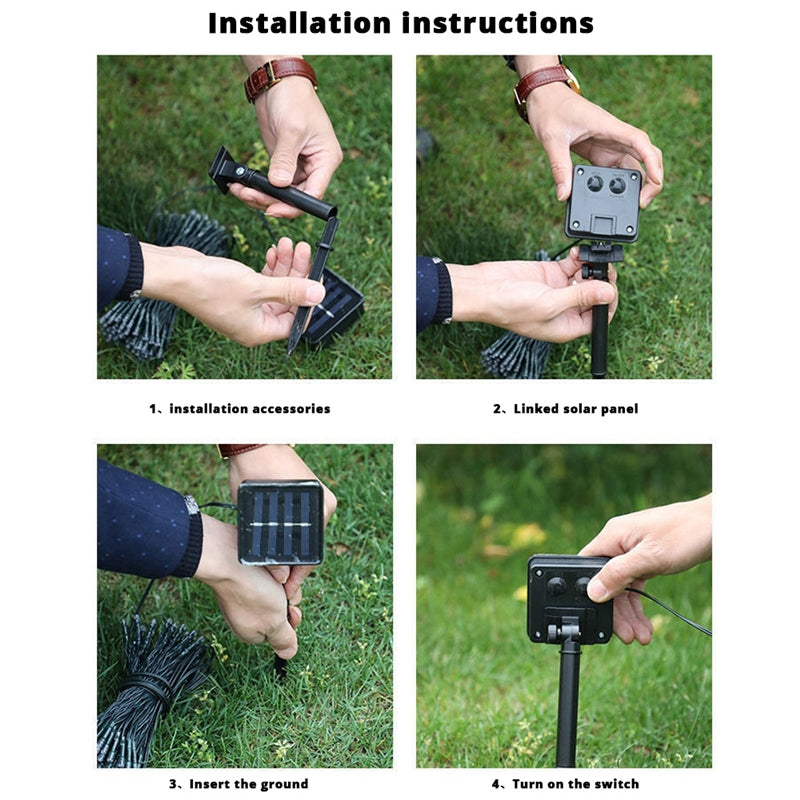 Installation instructions

1、installation accessories

2、Linked solar panel

3、Insert the ground

4、Turn on the switch