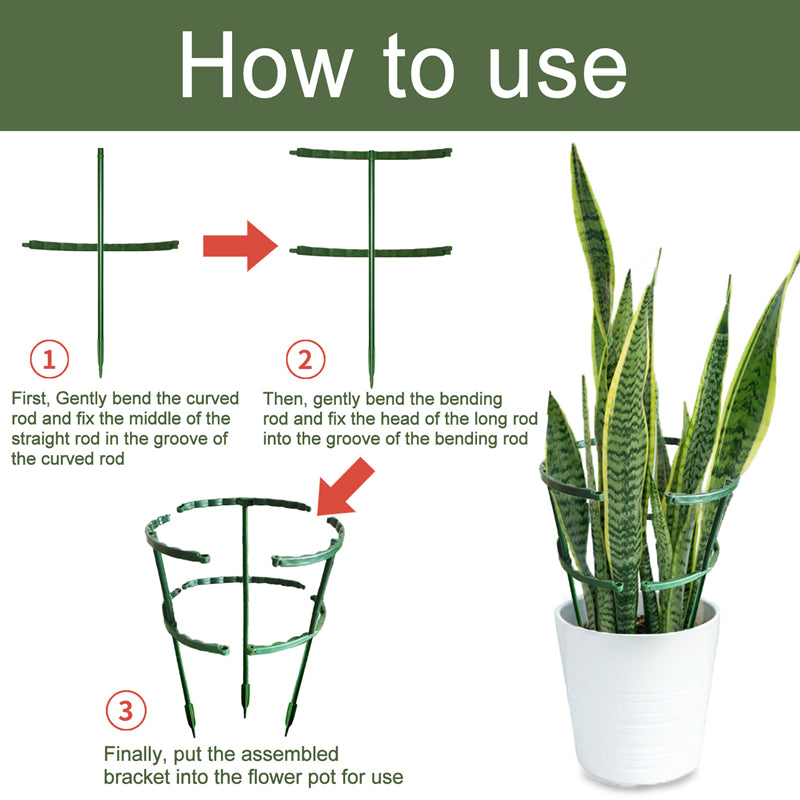 How to use

1

First, Gently bend the curved rod and fix the middle of the straight rod in the groove of the curved rod

2

Then, gently bend the bending rod and fix the head of the long rod into the groove of the bending rod

3

Finally, put the assembled bracket into the flower pot for use