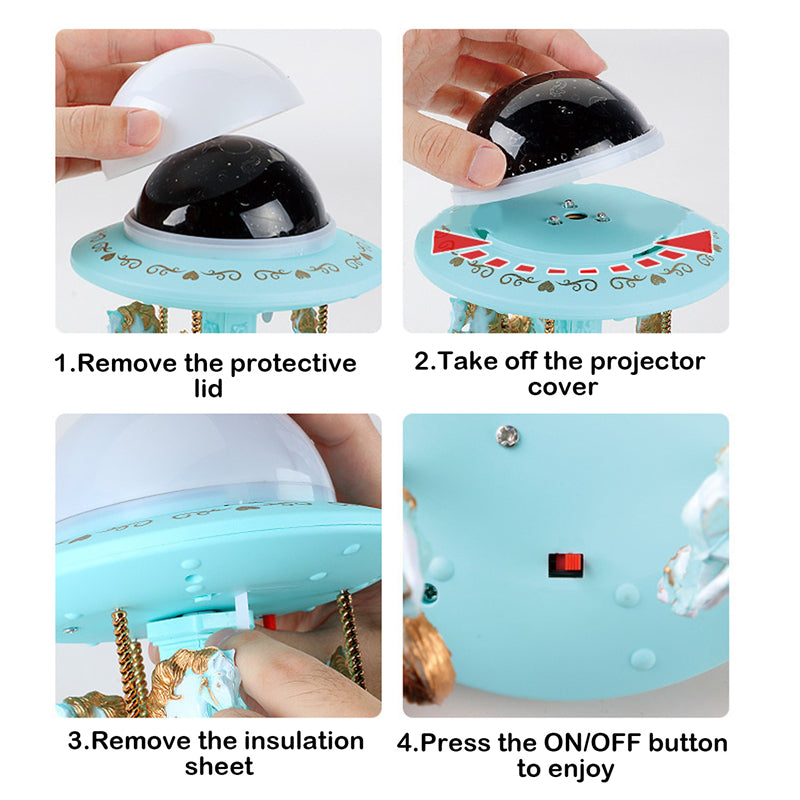 1.Remove the protective lid

2.Take off the projector cover

3.Remove the insulation sheet

4.Press the ON/OFF button to enjoy