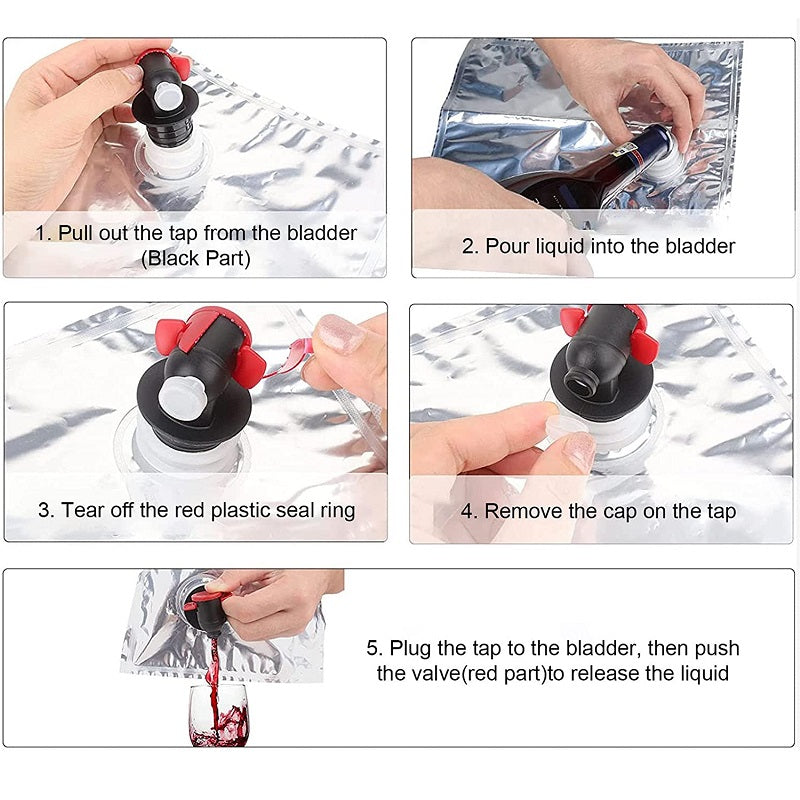 1. Pull out the tap from the bladder (Black Part)

2. Pour liquid into the bladder

3. Tear off the red plastic seal ring

4. Remove the cap on the tap

5. Plug the tap to the bladder, then push the valve(red part)to release the liquid