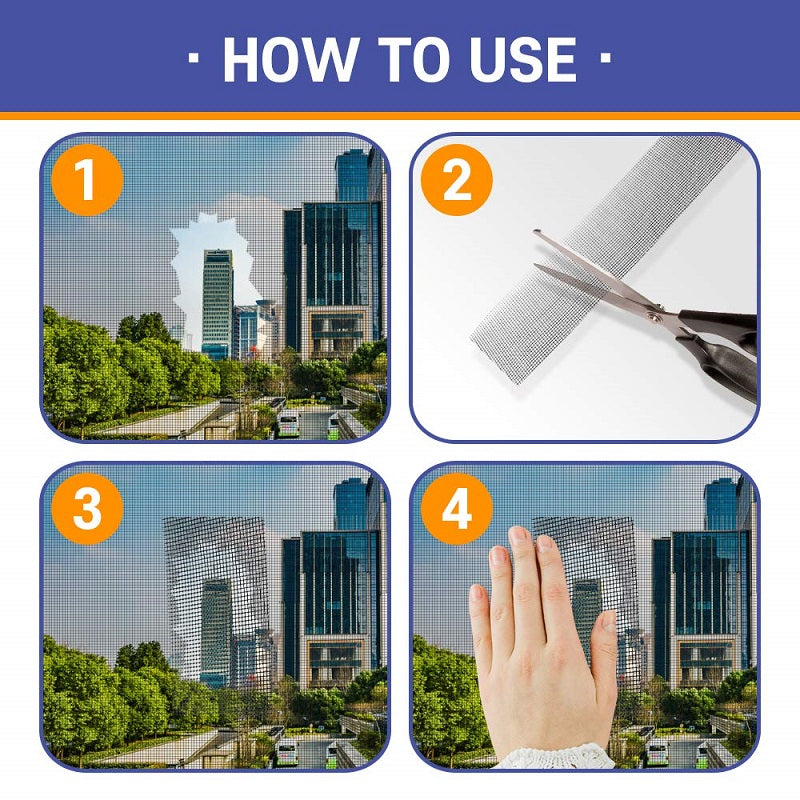 · HOW TO USE ·

1

2

3

4