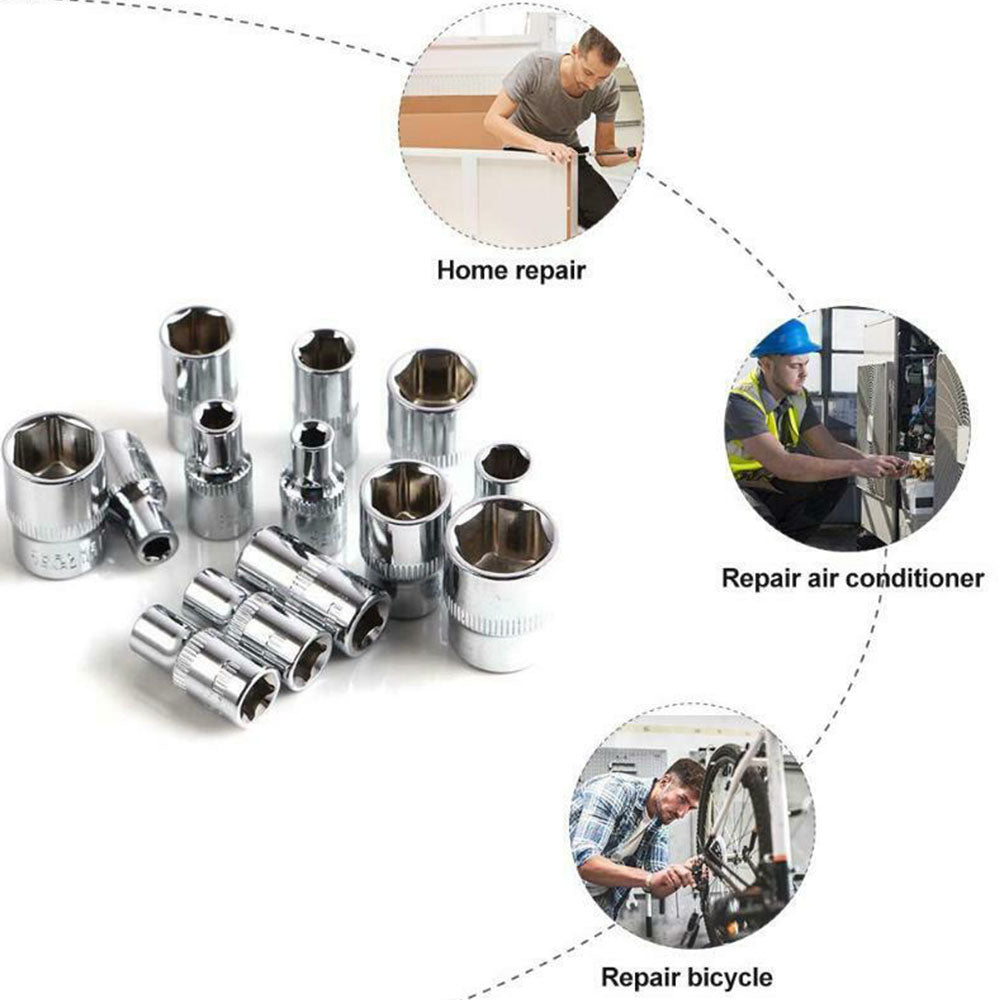 Home repair

Repair air conditioner

Repair bicycle